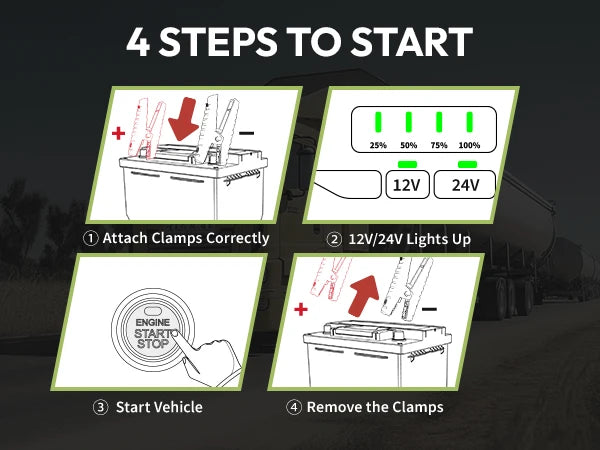 4 STEPS TO START

+

−

① Attach Clamps Correctly

25%

50%

75%

100%

12V

24V

② 12V/24V Lights Up

ENGINE
START
STOP

③ Start Vehicle

+

−

④ Remove the Clamps