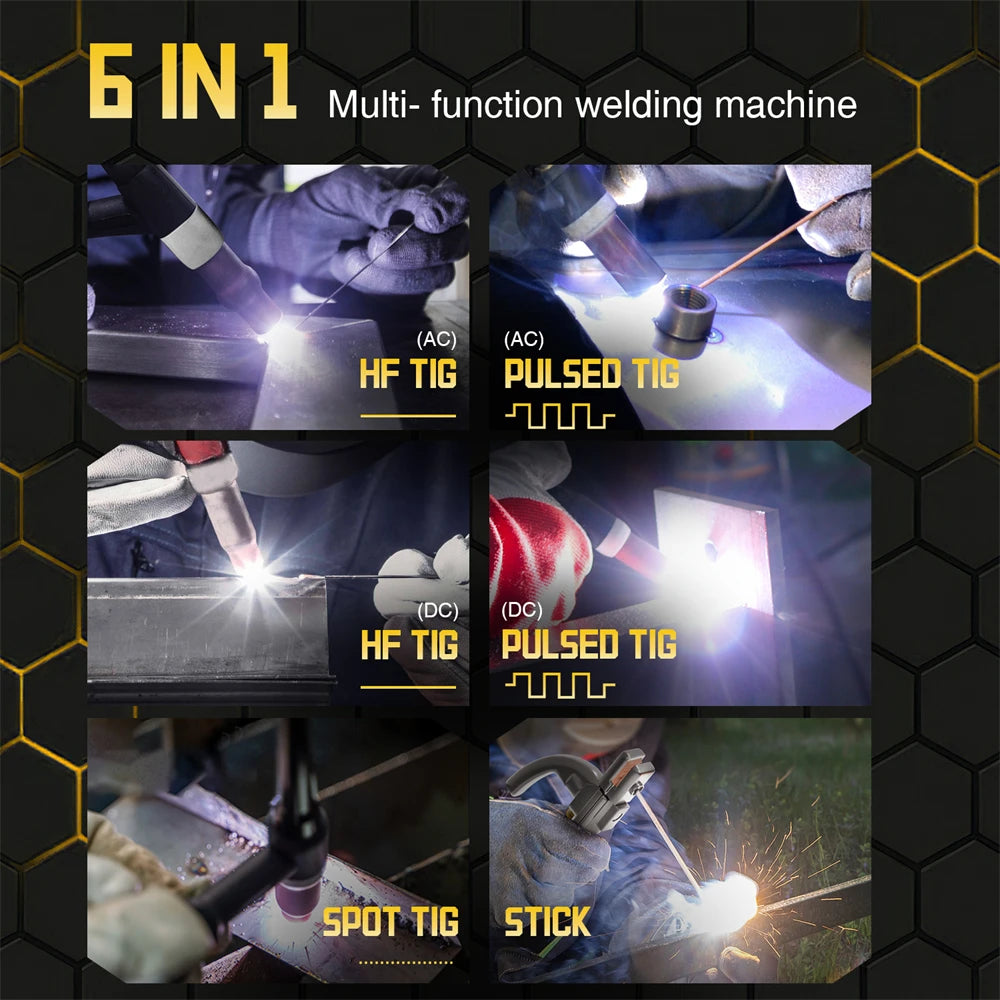 6 IN 1 Multi- function welding machine

(AC)
HF TIG

(AC)
PULSED TIG

(DC)
HF TIG

(DC)
PULSED TIG

SPOT TIG

STICK