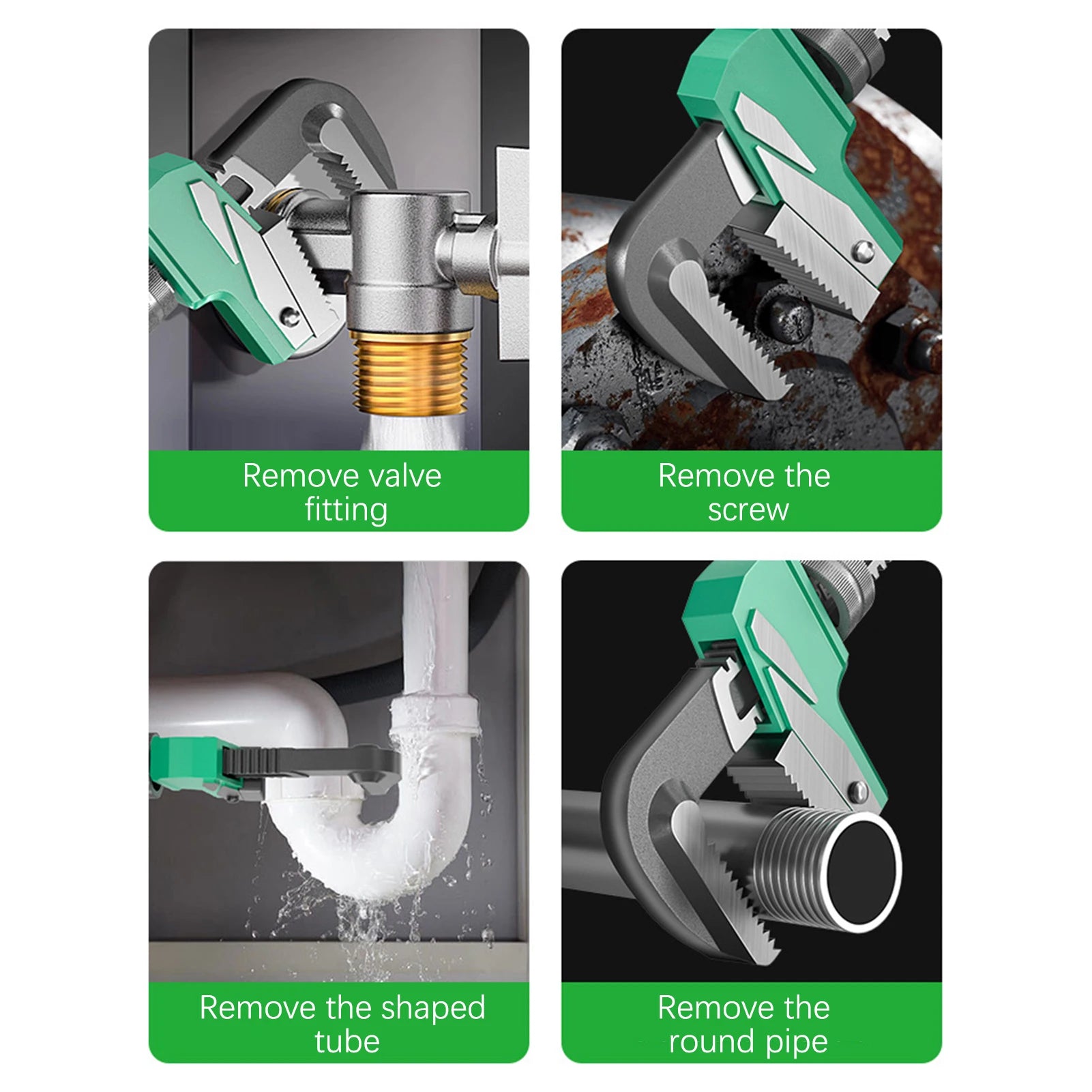 Remove valve fitting

Remove the screw

Remove the shaped tube

Remove the round pipe