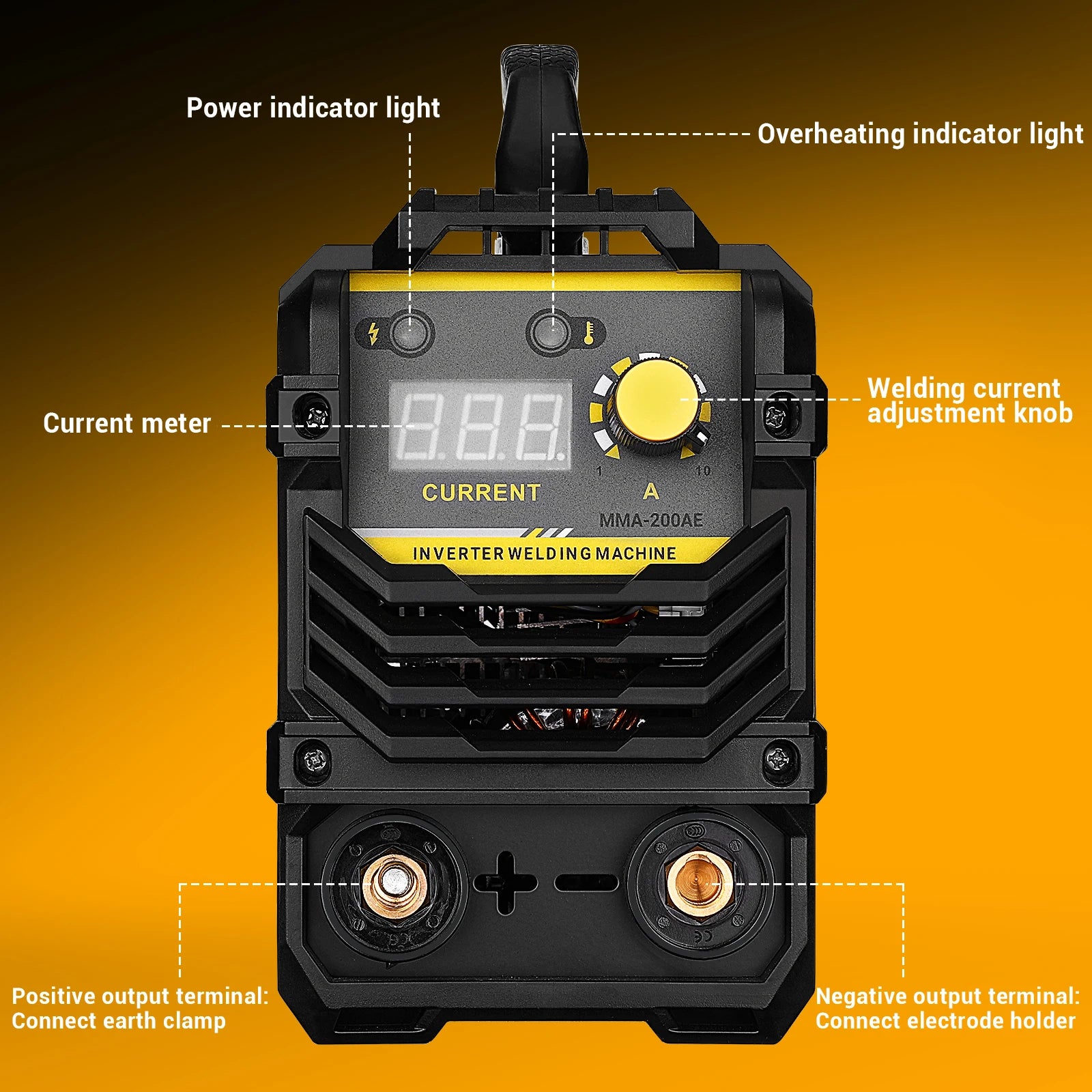 Power indicator light

Overheating indicator light

Current meter

Welding current adjustment knob

8.8.8.

1

10

CURRENT

A

MMA-200AE

INVERTER WELDING MACHINE

Positive output terminal: Connect earth clamp

Negative output terminal: Connect electrode holder