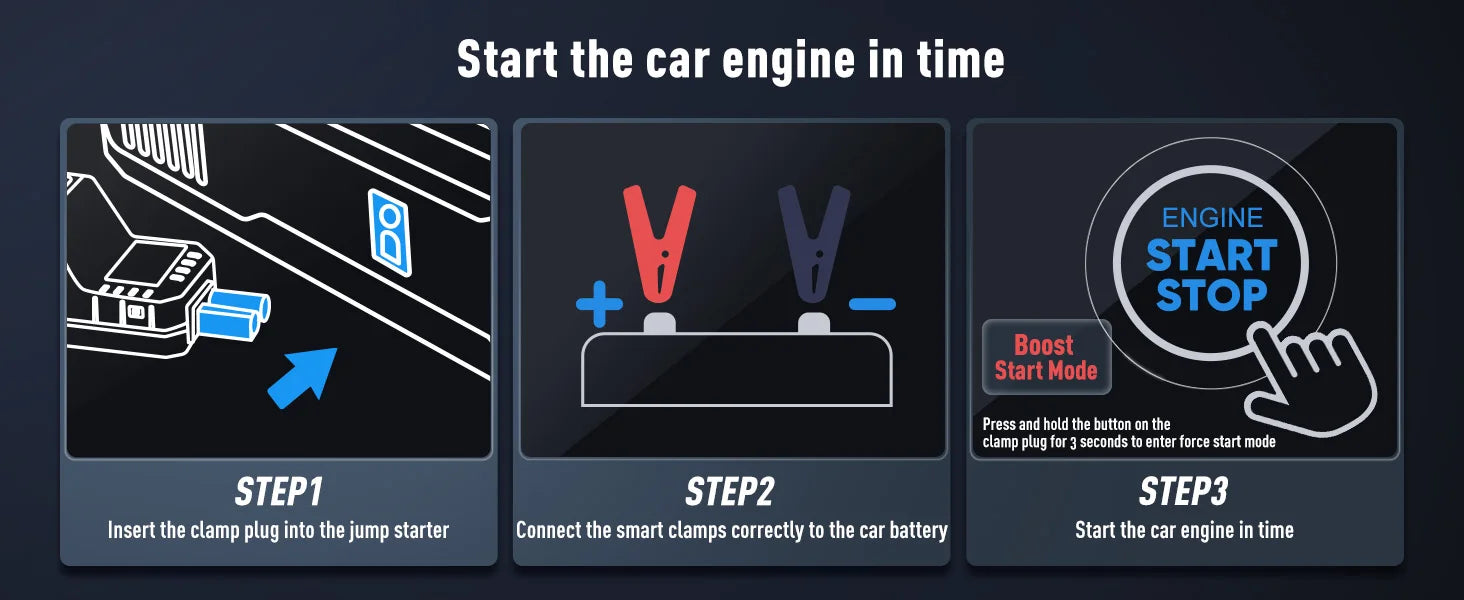 Start the car engine in time

STEP1
Insert the clamp plug into the jump starter

+ −

STEP2
Connect the smart clamps correctly to the car battery

ENGINE
START
STOP

Boost
Start Mode

Press and hold the button on the clamp plug for 3 seconds to enter force start mode

STEP3
Start the car engine in time