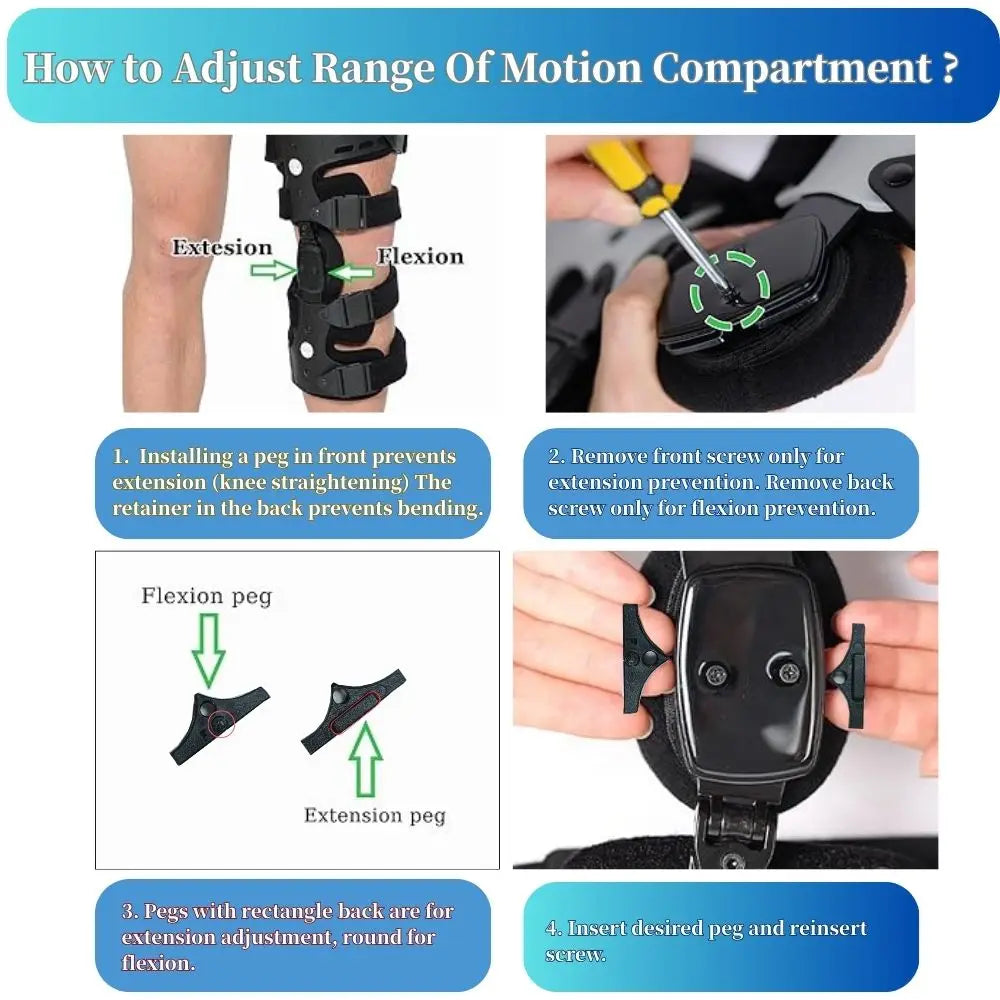 How to Adjust Range Of Motion Compartment ?

Extesion

Flexion

1. Installing a peg in front prevents extension (knee straightening) The retainer in the back prevents bending.

2. Remove front screw only for extension prevention. Remove back screw only for flexion prevention.

Flexion peg

Extension peg

3. Pegs with rectangle back are for extension adjustment, round for flexion.

4. Insert desired peg and reinsert screw.