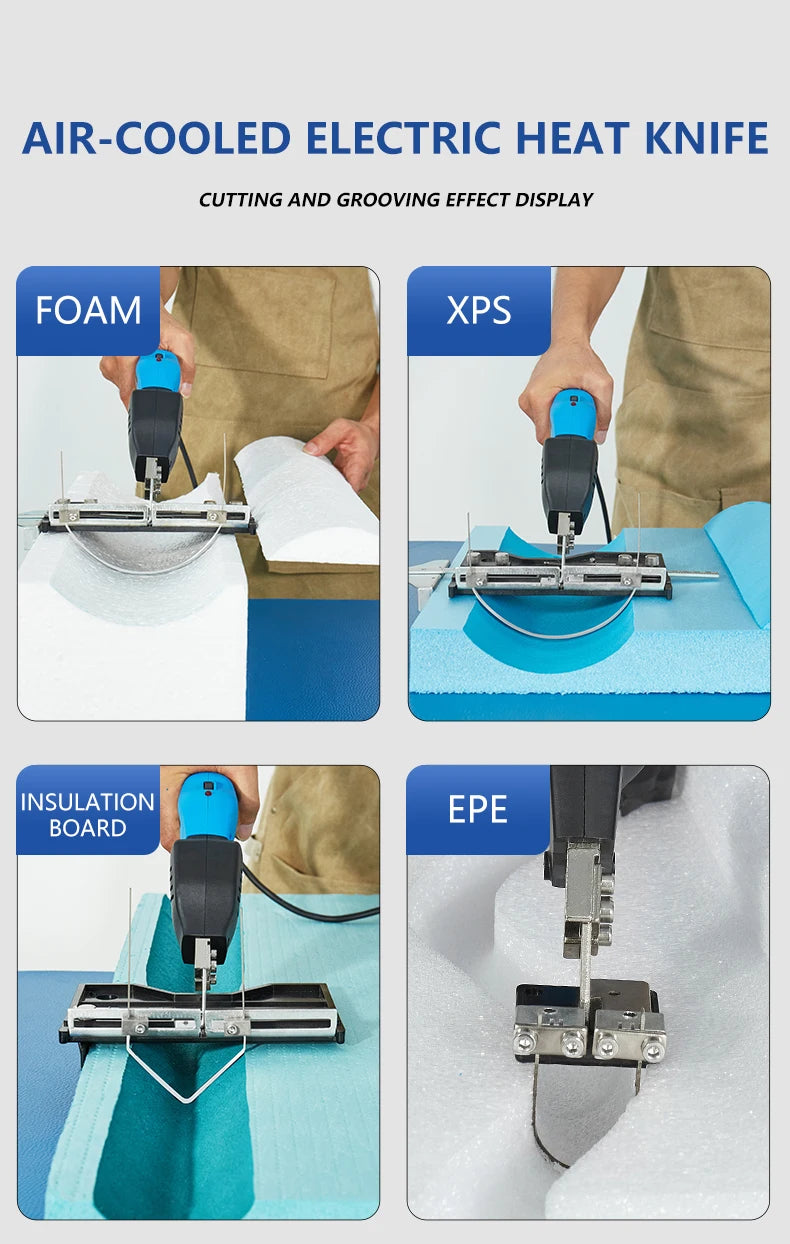 AIR-COOLED ELECTRIC HEAT KNIFE

CUTTING AND GROOVING EFFECT DISPLAY

FOAM

XPS

INSULATION BOARD

EPE