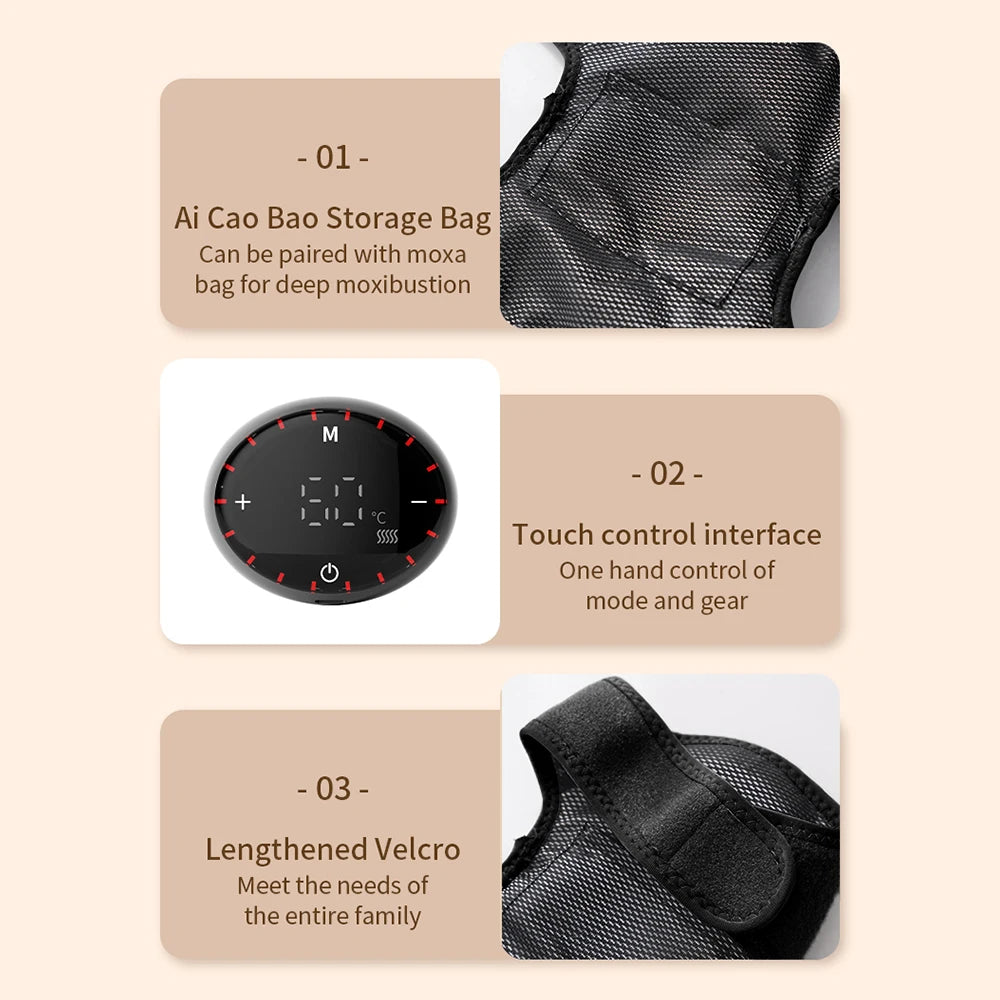 - 01 -

Ai Cao Bao Storage Bag

Can be paired with moxa bag for deep moxibustion

M

+

60

℃

−

- 02 -

Touch control interface

One hand control of mode and gear

- 03 -

Lengthened Velcro

Meet the needs of the entire family