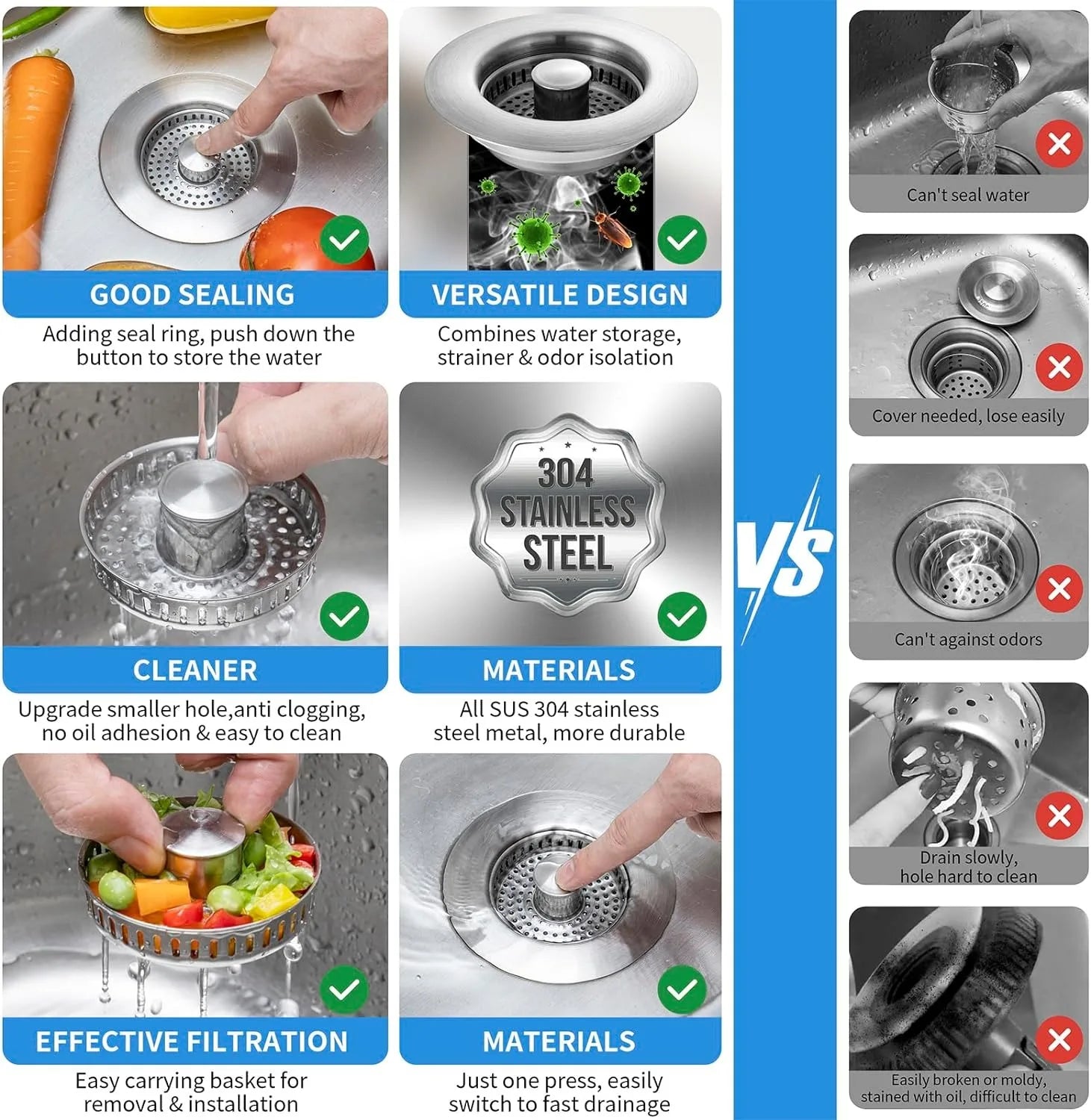 GOOD SEALING

Adding seal ring, push down the button to store the water

VERSATILE DESIGN

Combines water storage, strainer & odor isolation

CLEANER

Upgrade smaller hole,anti clogging, no oil adhesion & easy to clean

304 STAINLESS STEEL

MATERIALS

All SUS 304 stainless steel metal, more durable

EFFECTIVE FILTRATION

Easy carrying basket for removal & installation

MATERIALS

Just one press, easily switch to fast drainage

VS

Can't seal water

Cover needed, lose easily

Can't against odors

Drain slowly, hole hard to clean

Easily broken or moldy, stained with oil, difficult to clean