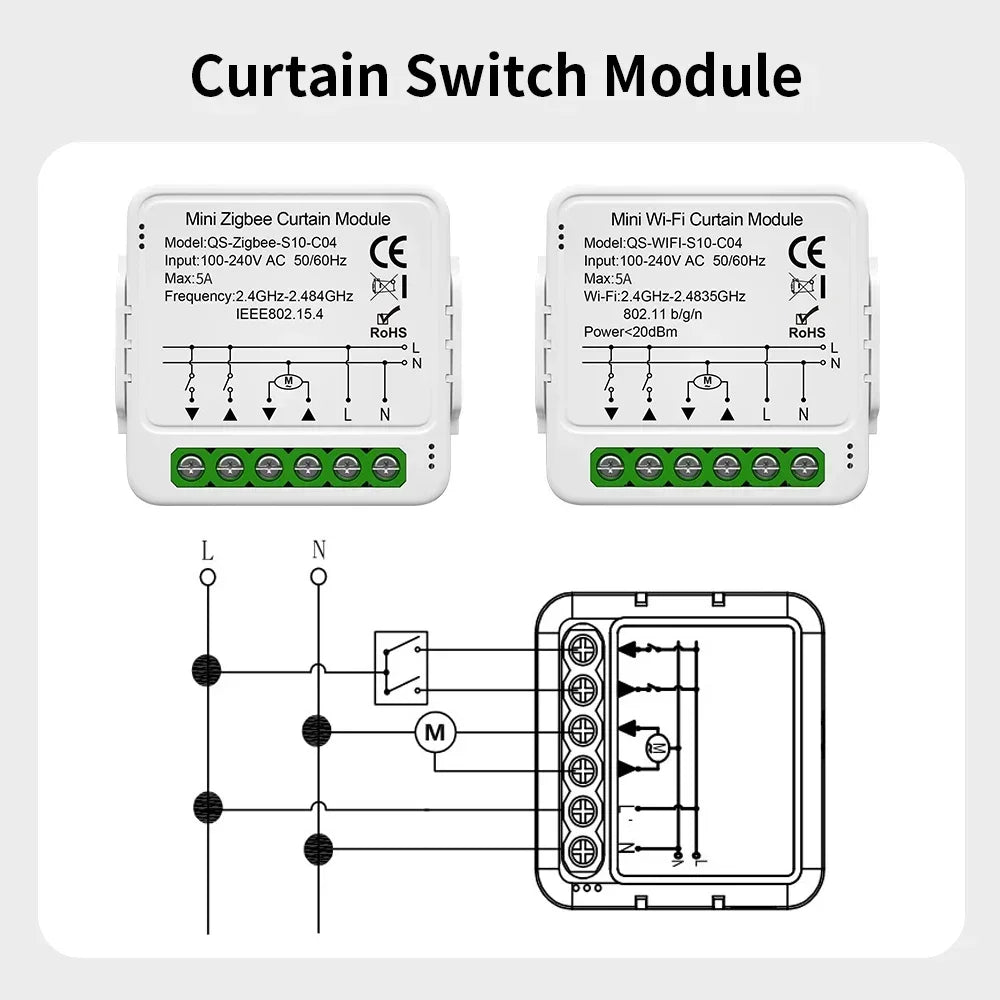 Curtain Switch Module

Mini Zigbee Curtain Module
Model:QS-Zigbee-S10-C04
Input:100-240V AC 50/60Hz
Max:5A
Frequency:2.4GHz-2.484GHz
IEEE802.15.4
CE
RoHS
L
N
M
L N

Mini Wi-Fi Curtain Module
Model:QS-WIFI-S10-C04
Input:100-240V AC 50/60Hz
Max:5A
Wi-Fi:2.4GHz-2.4835GHz
802.11 b/g/n
Power<20dBm
CE
RoHS
L
N
M
L N

L
N
M
M
L
N
N L