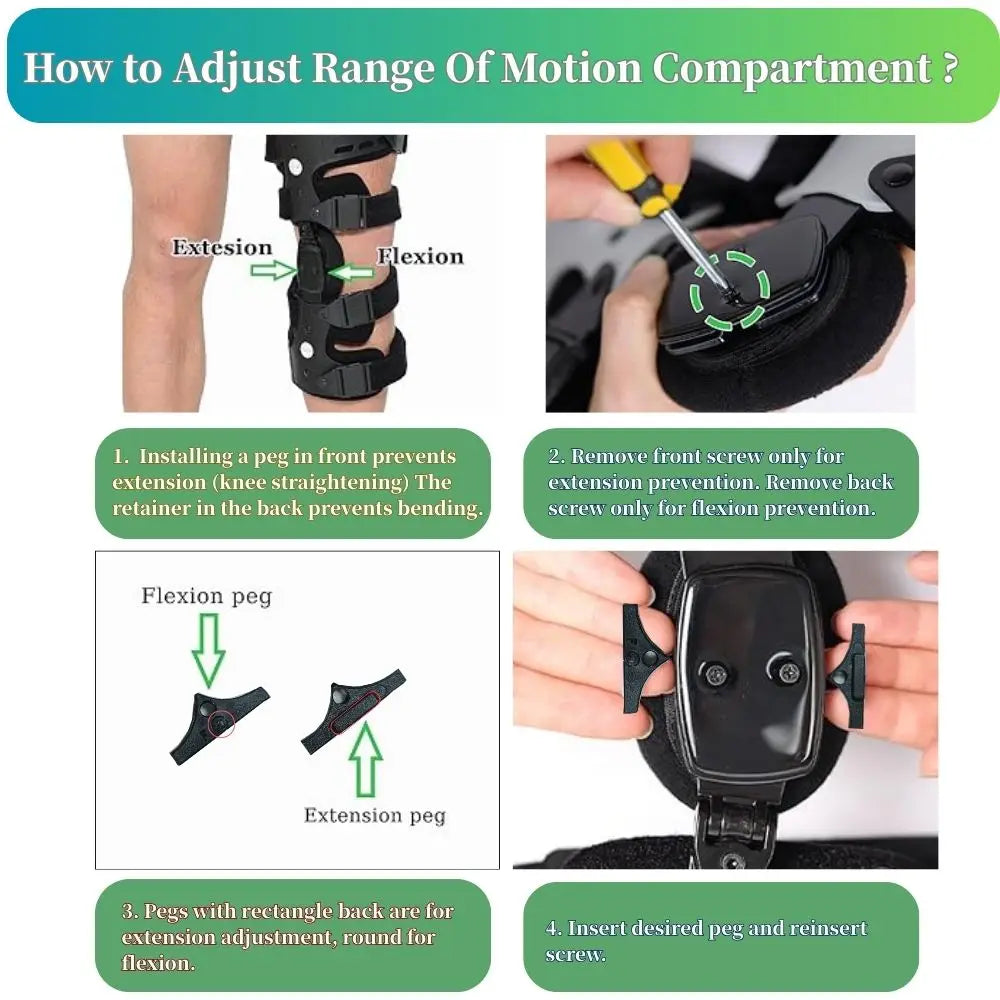 How to Adjust Range Of Motion Compartment ?

Extesion

Flexion

1. Installing a peg in front prevents extension (knee straightening) The retainer in the back prevents bending.

2. Remove front screw only for extension prevention. Remove back screw only for flexion prevention.

Flexion peg

Extension peg

3. Pegs with rectangle back are for extension adjustment, round for flexion.

4. Insert desired peg and reinsert screw.