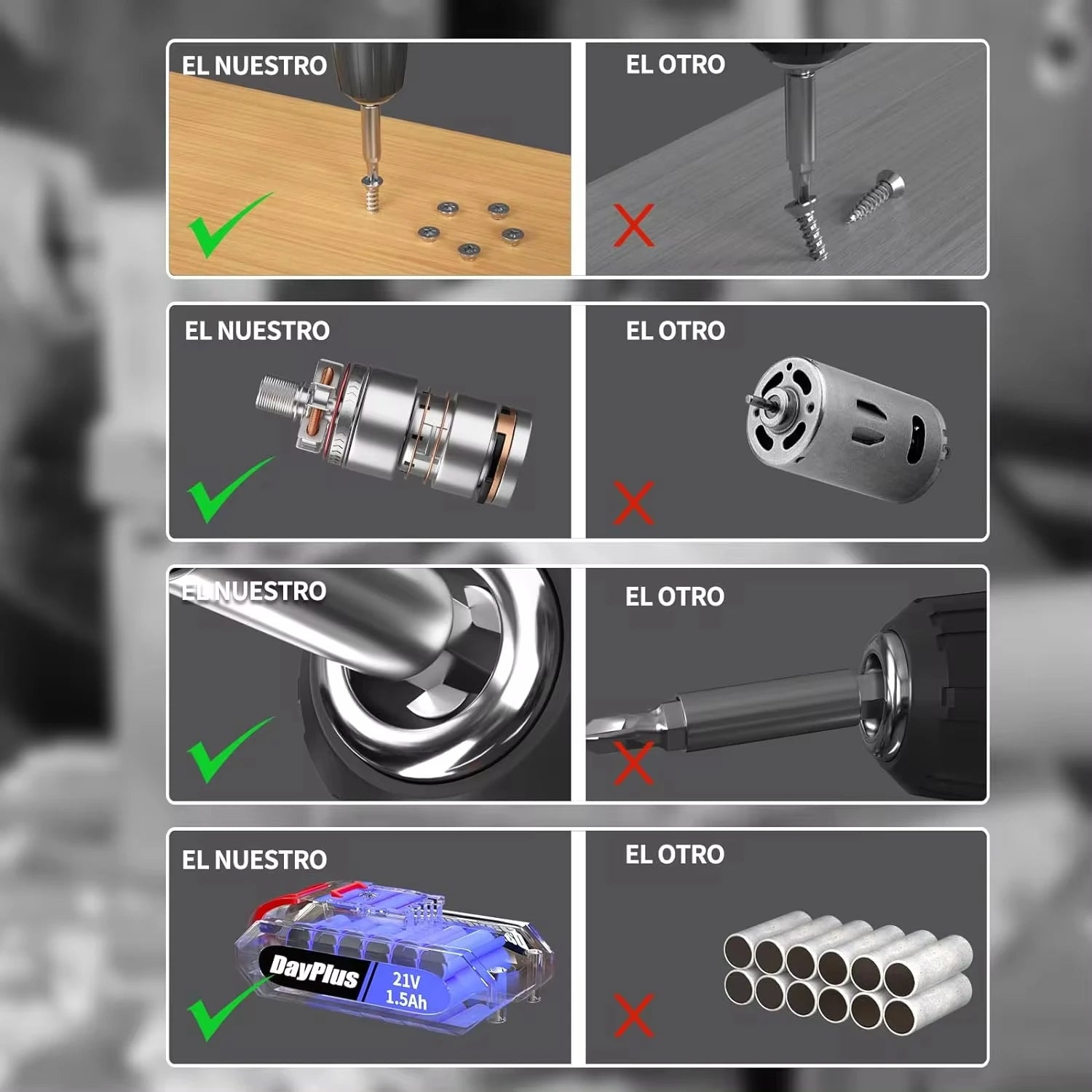 EL NUESTRO

EL OTRO

EL NUESTRO

EL OTRO

EL NUESTRO

EL OTRO

EL NUESTRO

DayPlus 21V 1.5Ah

EL OTRO