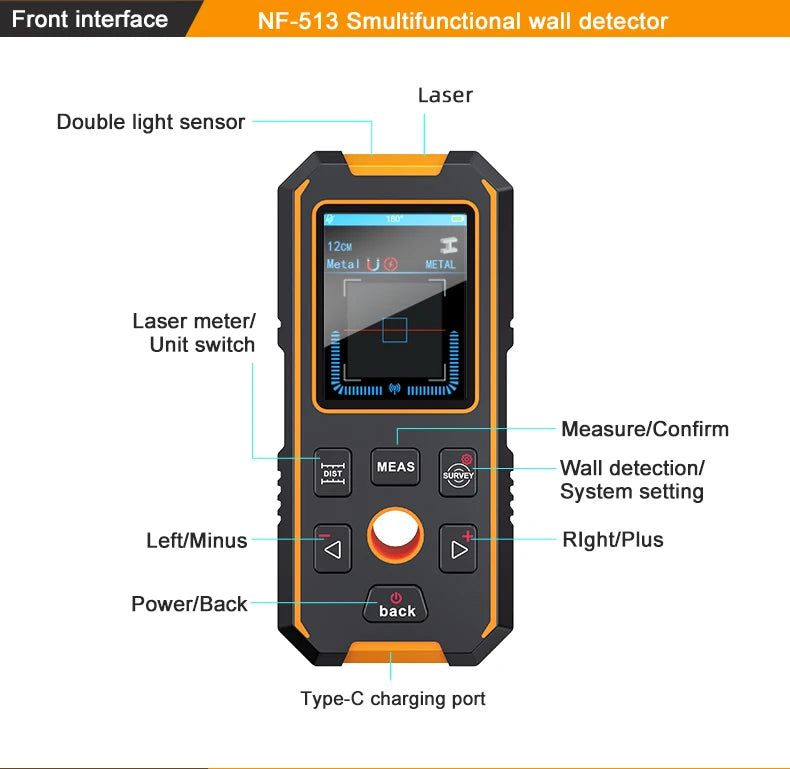 Front interface

NF-513 Smultifunctional wall detector

Laser

Double light sensor

180°

12CM

Metal

METAL

Laser meter/ Unit switch

Measure/Confirm

DIST

MEAS

SURVEY

Wall detection/ System setting

Left/Minus

RIght/Plus

Power/Back

back

Type-C charging port